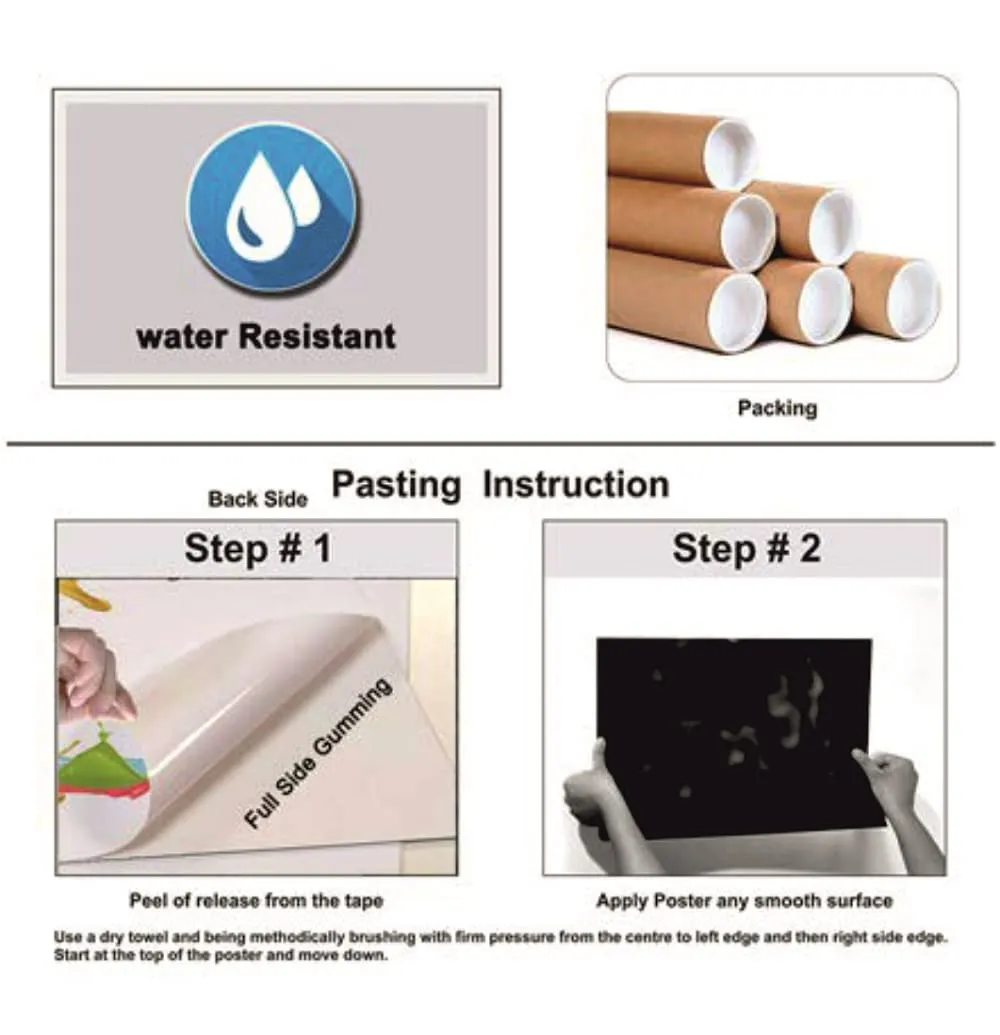 water Resistant

Packing

Back Side Pasting Instruction

Step # 1

Full Side Gumming

Peel of release from the tape

Step # 2

Apply Poster any smooth surface

Use a dry towel and being methodically brushing with firm pressure from the centre to left edge and then right side edge. Start at the top of the poster and move down.